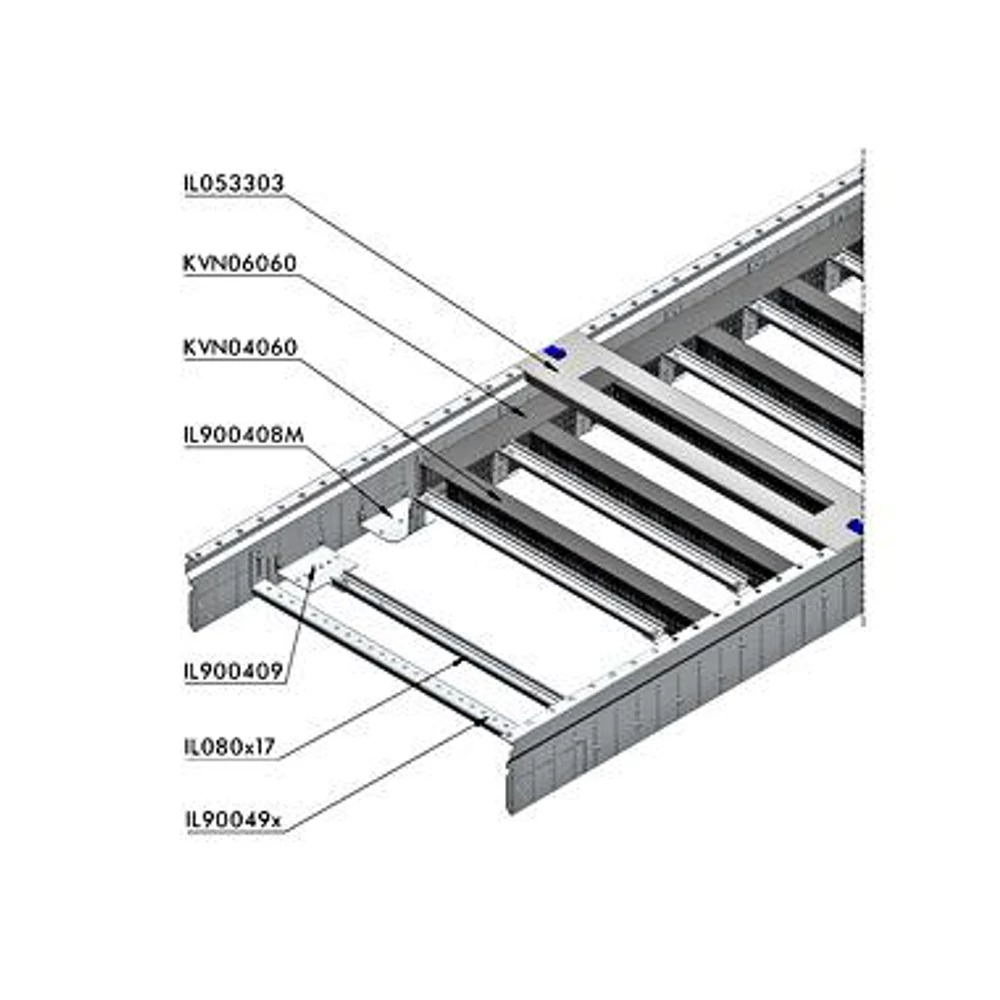 IL053303

KVN06060

KVN04060

IL900408M

IL900409

IL080x17

IL90049x